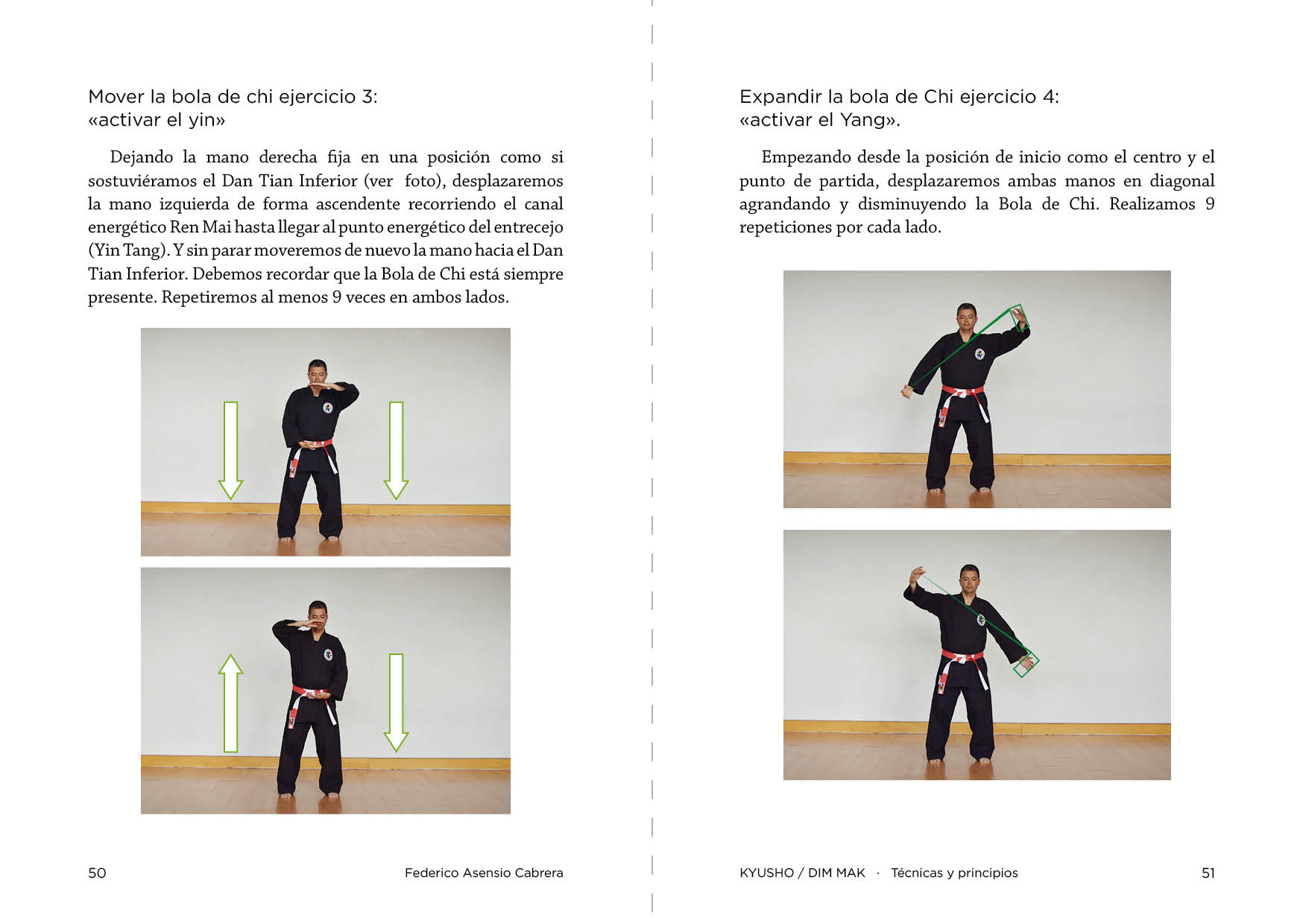 Mover la bola de chi ejercicio 3:
«activar el yin»

Dejando la mano derecha fija en una posición como si sostuviéramos el Dan Tian Inferior (ver foto), desplazaremos la mano izquierda de forma ascendente recorriendo el canal energético Ren Mai hasta llegar al punto energético del entrecejo (Yin Tang). Y sin parar moveremos de nuevo la mano hacia el Dan Tian Inferior. Debemos recordar que la Bola de Chi está siempre presente. Repetiremos al menos 9 veces en ambos lados.

50 Federico Asensio Cabrera

Expandir la bola de Chi ejercicio 4:
«activar el Yang».

Empezando desde la posición de inicio como el centro y el punto de partida, desplazaremos ambas manos en diagonal agrandando y disminuyendo la Bola de Chi. Realizamos 9 repeticiones por cada lado.

KYUSHO / DIM MAK · Técnicas y principios 51