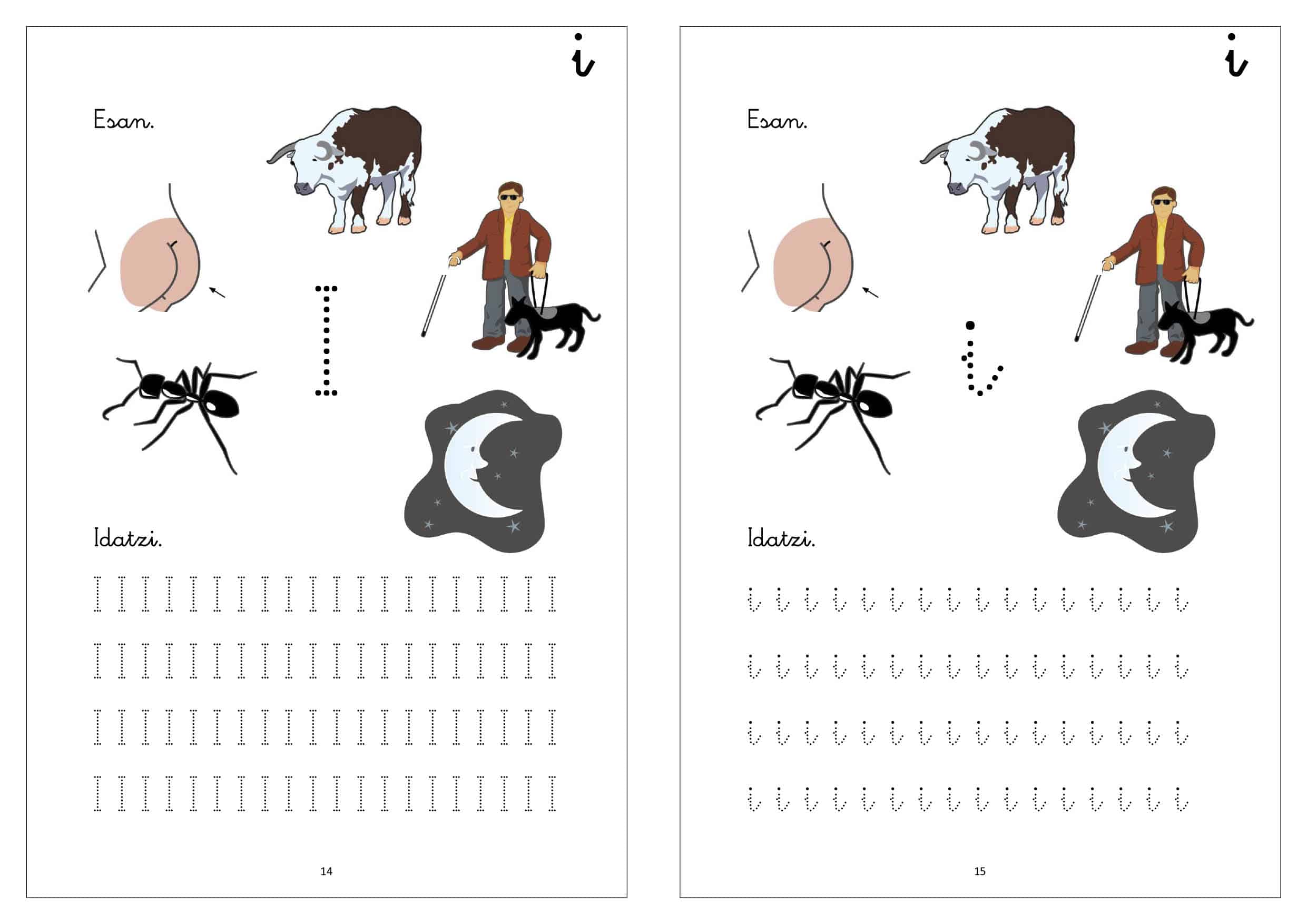 i

Esan.

I

Idatzi.

I I I I I I I I I I I I I I I I I I I I
I I I I I I I I I I I I I I I I I I I I
I I I I I I I I I I I I I I I I I I I I
I I I I I I I I I I I I I I I I I I I I

14

i

Esan.

i

Idatzi.

i i i i i i i i i i i i i i i i
i i i i i i i i i i i i i i i i
i i i i i i i i i i i i i i i i
i i i i i i i i i i i i i i i i

15